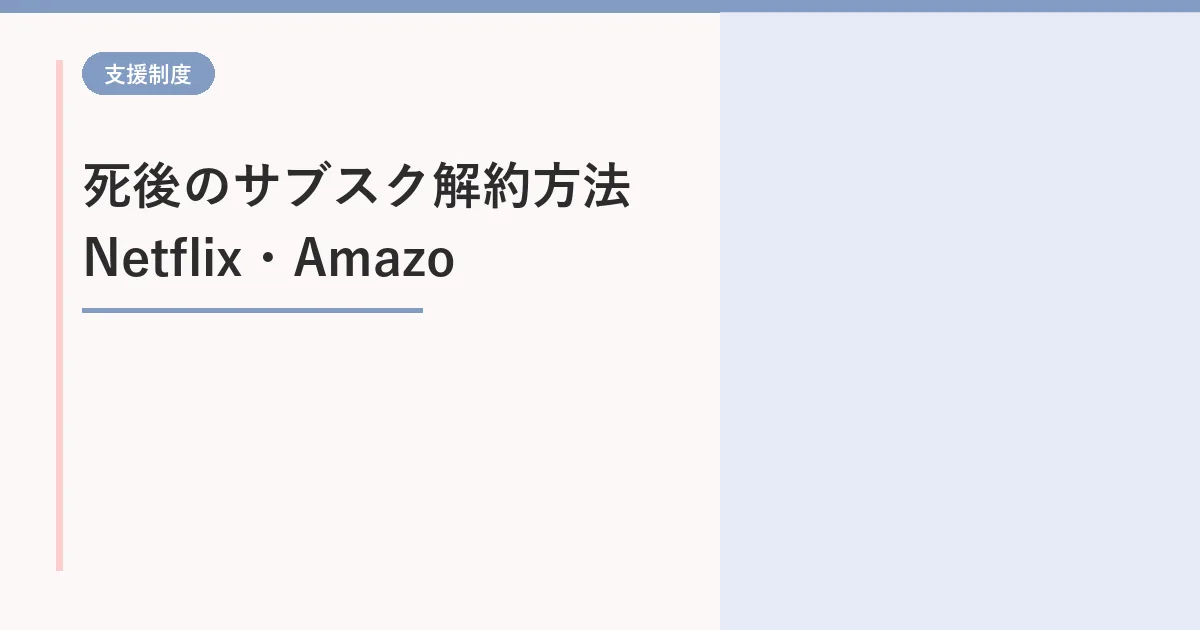 支援制度

死後のサブスク解約方法 Netflix・Amazo